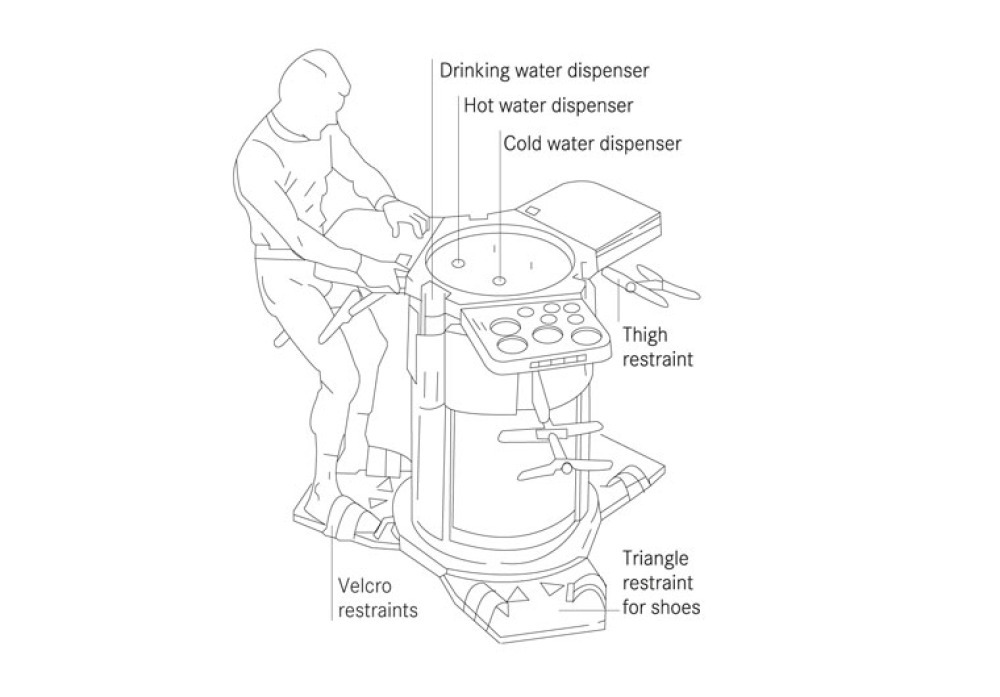 Drinking water dispenser
Hot water dispenser
Cold water dispenser
Thigh restraint
Velcro restraints
Triangle restraint for shoes